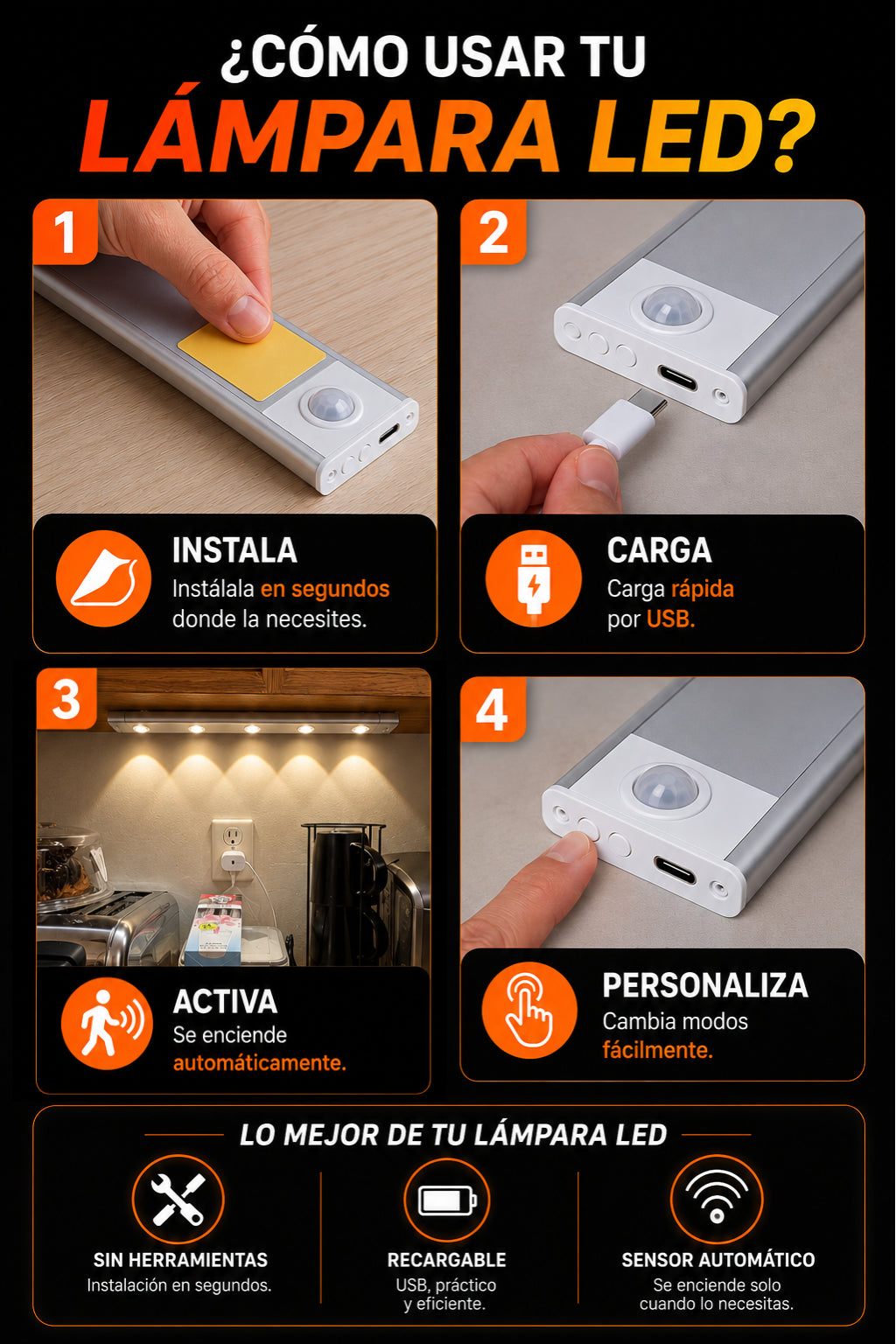 ¿CÓMO USAR TU LÁMPARA LED?

1

INSTALA
Instálala en segundos donde la necesites.

2

CARGA
Carga rápida por USB.

3

ACTIVA
Se enciende automáticamente.

4

PERSONALIZA
Cambia modos fácilmente.

LO MEJOR DE TU LÁMPARA LED

SIN HERRAMIENTAS
Instalación en segundos.

RECARGABLE
USB, práctico y eficiente.

SENSOR AUTOMÁTICO
Se enciende solo cuando lo necesitas.